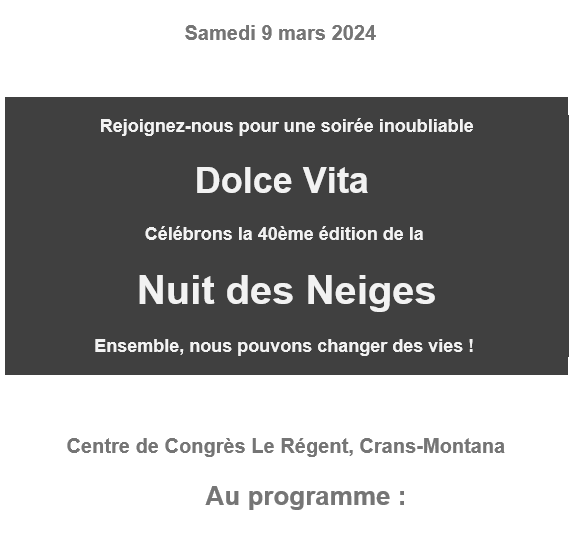 Samedi 9 mars 2024

Rejoignez-nous pour une soirée inoubliable

Dolce Vita

Célébrons la 40ème édition de la

Nuit des Neiges

Ensemble, nous pouvons changer des vies !

Centre de Congrès Le Régent, Crans-Montana

Au programme :